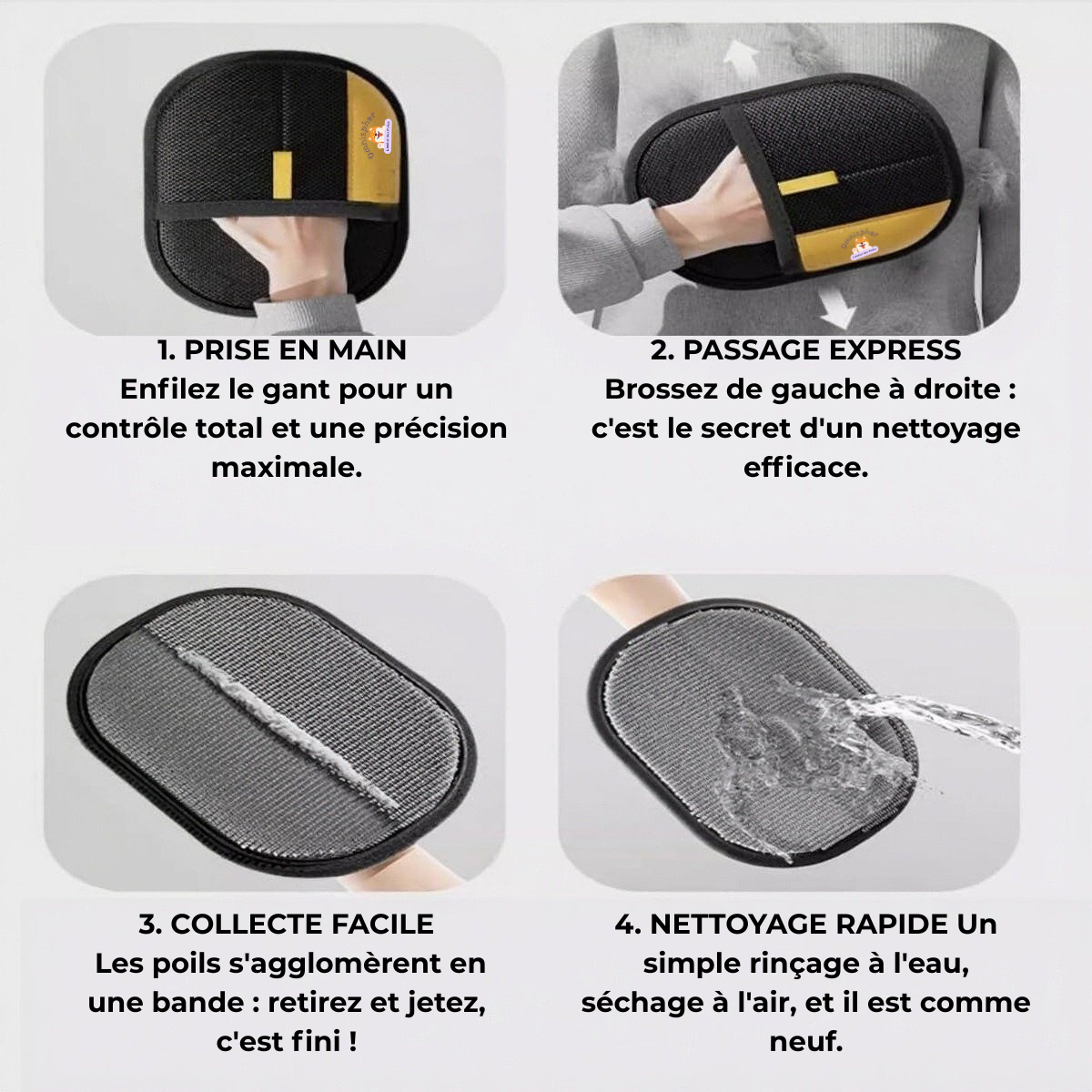 1. PRISE EN MAIN
Enfilez le gant pour un contrôle total et une précision maximale.

2. PASSAGE EXPRESS
Brossez de gauche à droite : c'est le secret d'un nettoyage efficace.

3. COLLECTE FACILE
Les poils s'agglomèrent en une bande : retirez et jetez, c'est fini !

4. NETTOYAGE RAPIDE Un simple rinçage à l'eau, séchage à l'air, et il est comme neuf.